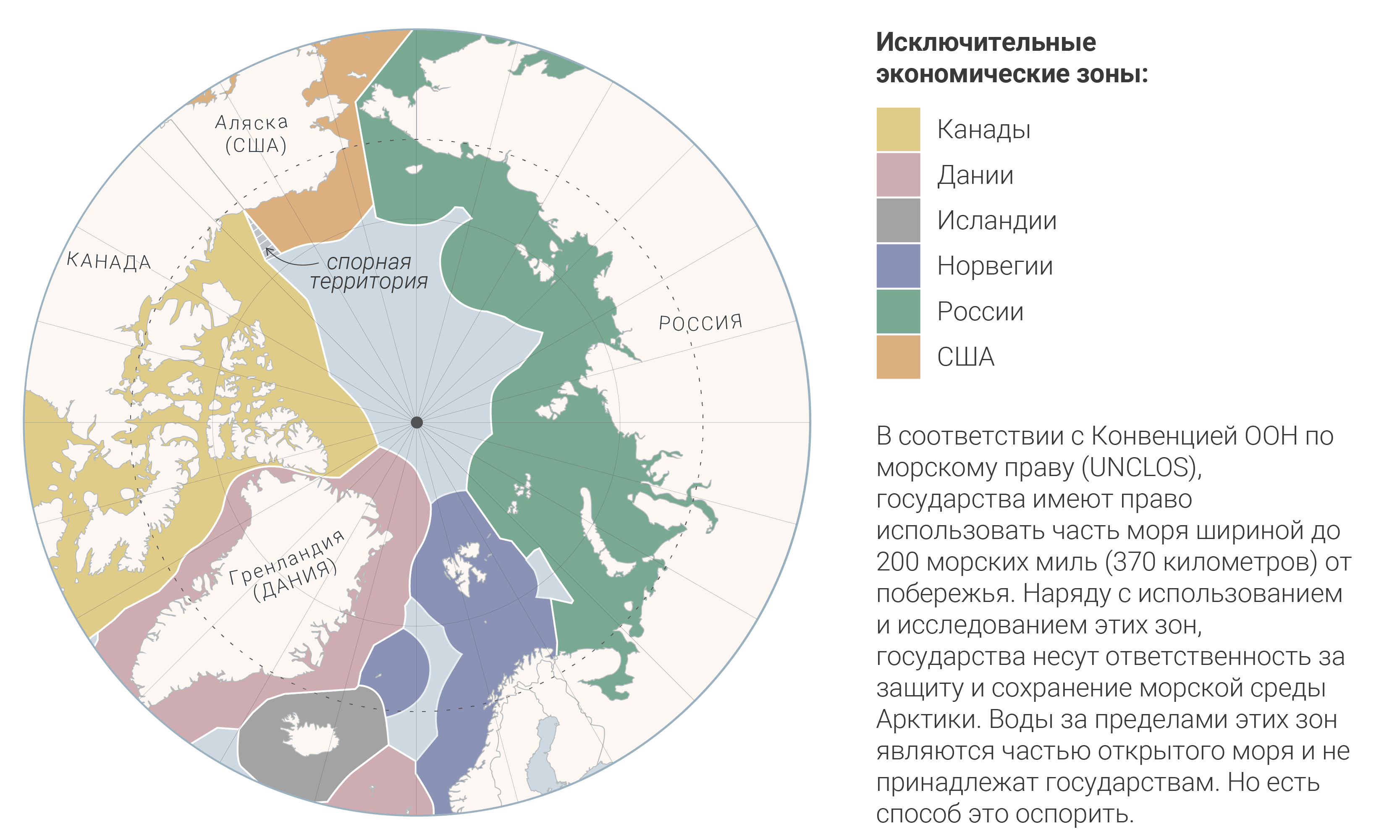 Аляска
(США)

КАНАДА

спорная
территория

РОССИЯ

Гренландия
(ДАНИЯ)

Исключительные экономические зоны:

Канады
Дании
Исландии
Норвегии
России
США

В соответствии с Конвенцией ООН по морскому праву (UNCLOS), государства имеют право использовать часть моря шириной до 200 морских миль (370 километров) от побережья. Наряду с использованием и исследованием этих зон, государства несут ответственность за защиту и сохранение морской среды Арктики. Воды за пределами этих зон являются частью открытого моря и не принадлежат государствам. Но есть способ это оспорить.